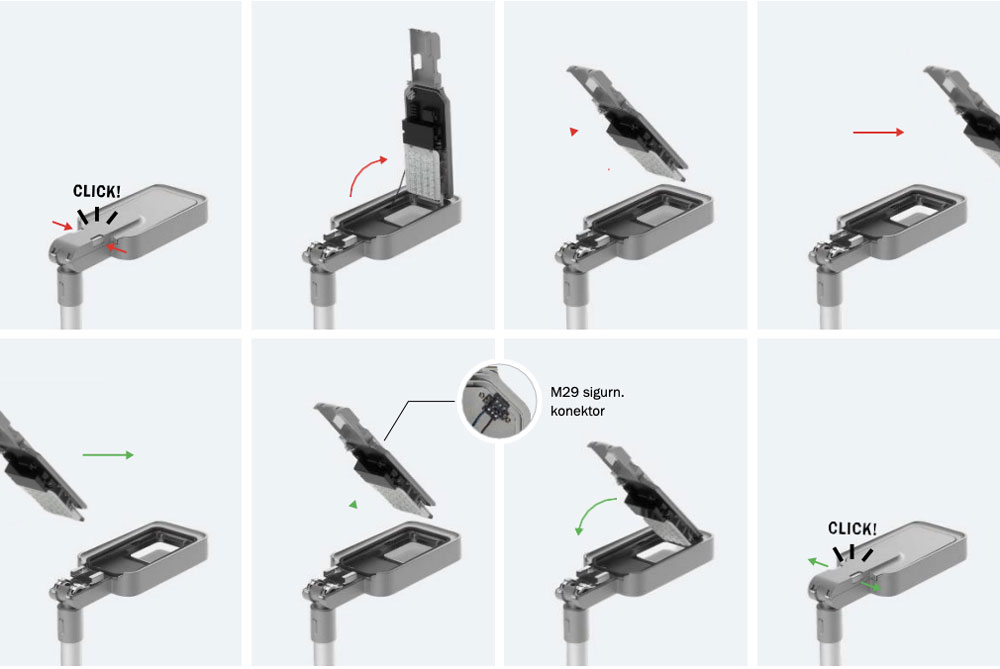 CLICK!

M29 sigurn. konektor

CLICK!